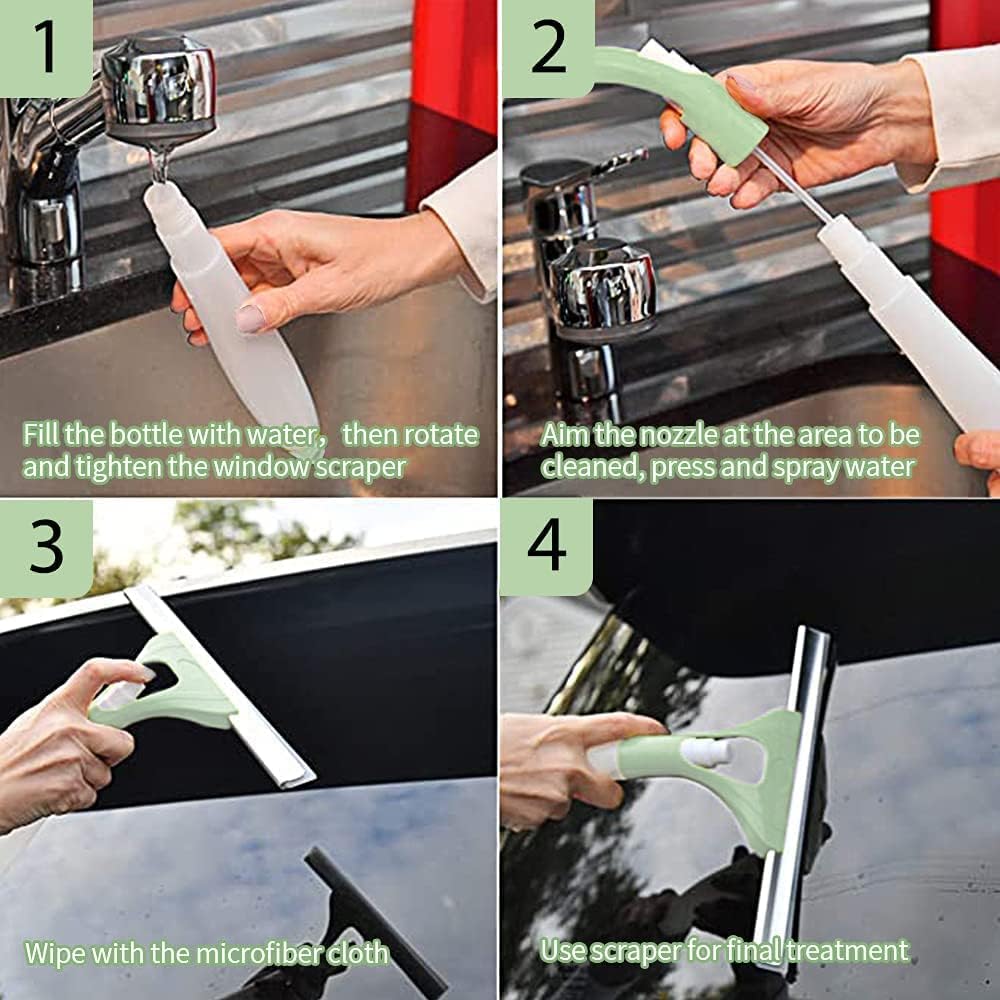 1

Fill the bottle with water, then rotate and tighten the window scraper

2

Aim the nozzle at the area to be cleaned, press and spray water

3

Wipe with the microfiber cloth

4

Use scraper for final treatment